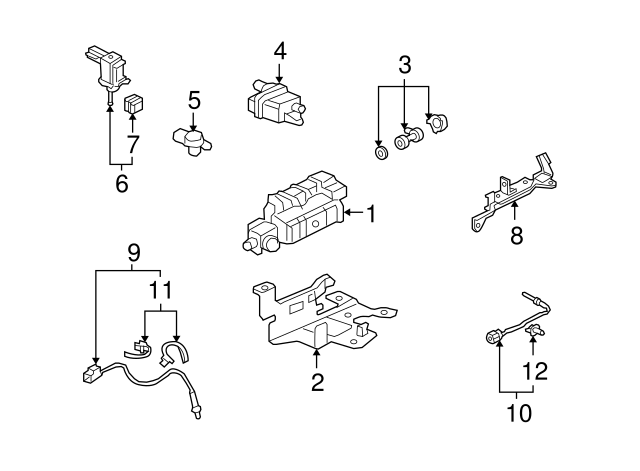 4
3
5
7
6
1
8
9
11
2
12
10