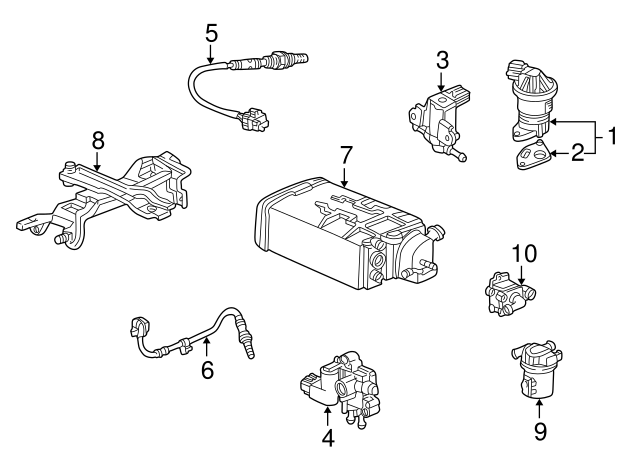 5
3
1
2
8
7
10
6
4
9