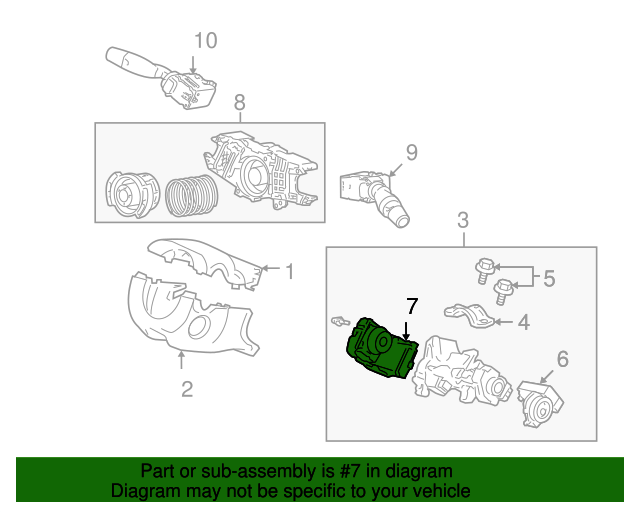 10
8
9
3
1
5
7
4
6
2

Part or sub-assembly is #7 in diagram
Diagram may not be specific to your vehicle