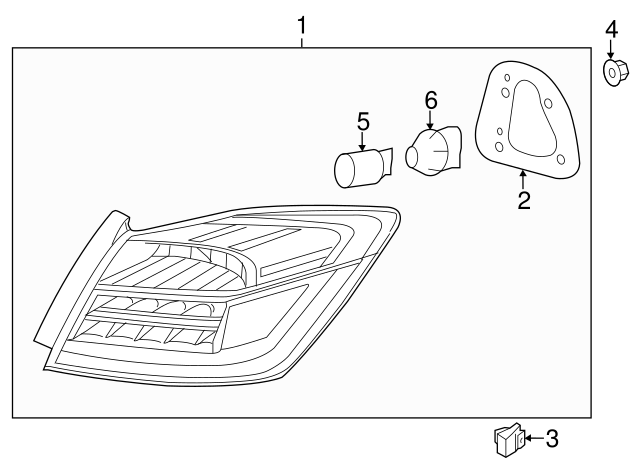 1
4
6
5
2
3