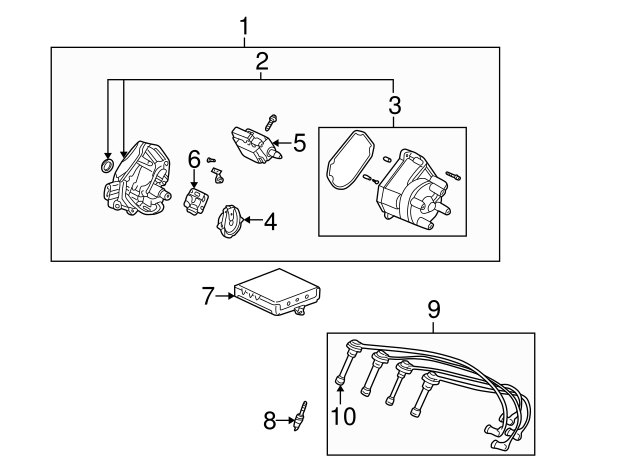 1
2
3
5
6
4
7
9
10
8