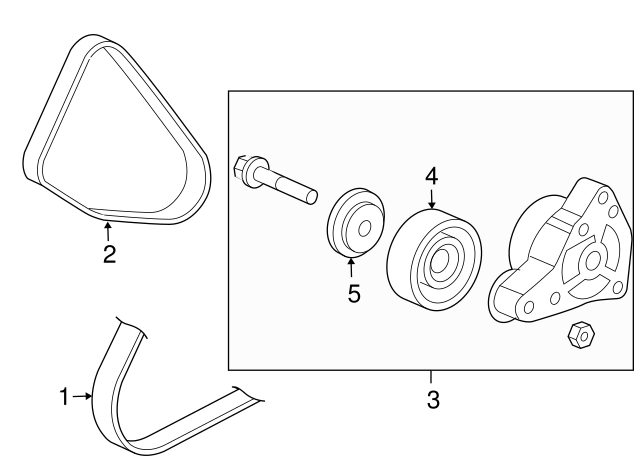 2
4
5
1
3