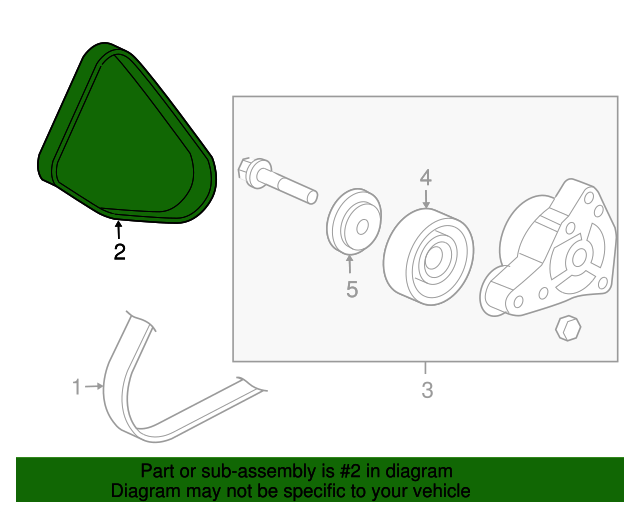 2

4

5

1

3

Part or sub-assembly is #2 in diagram
Diagram may not be specific to your vehicle