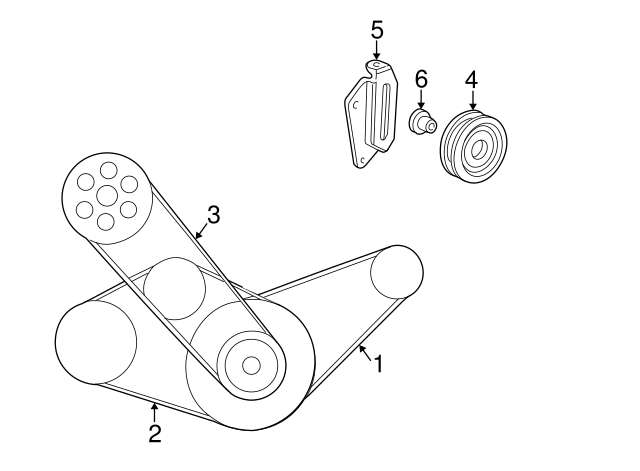 5
6
4
3
1
2