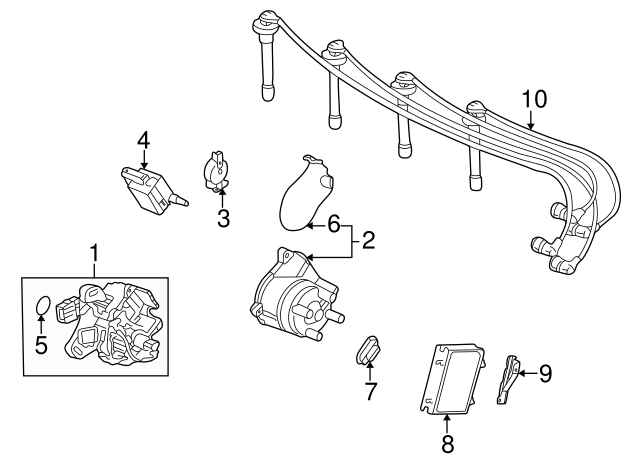 10
4
3
6
2
1
5
7
9
8