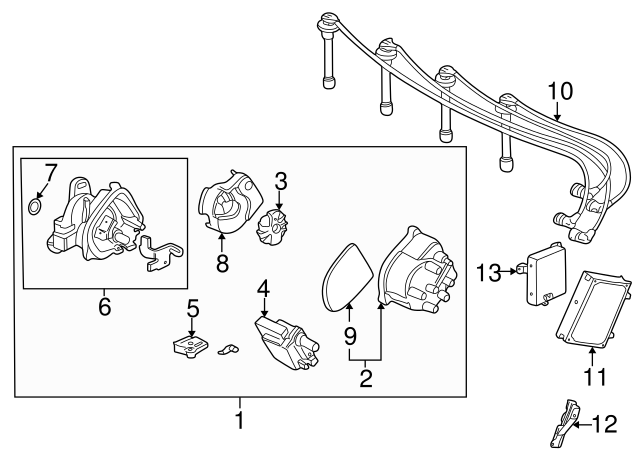 10
7
3
8
13
6
4
5
9
2
11
1
12