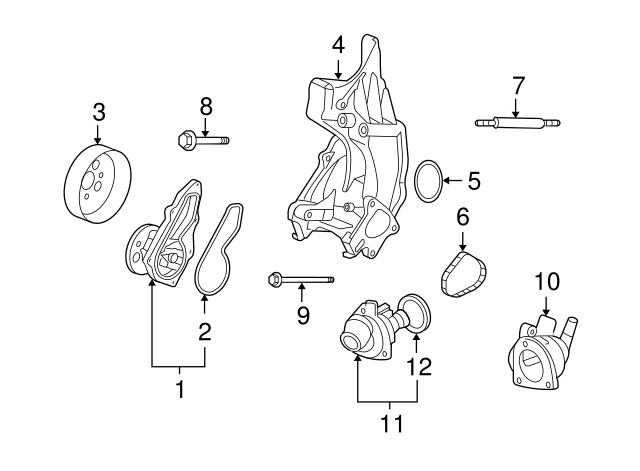 4
7
3
8
5
6
10
9
2
12
1
11