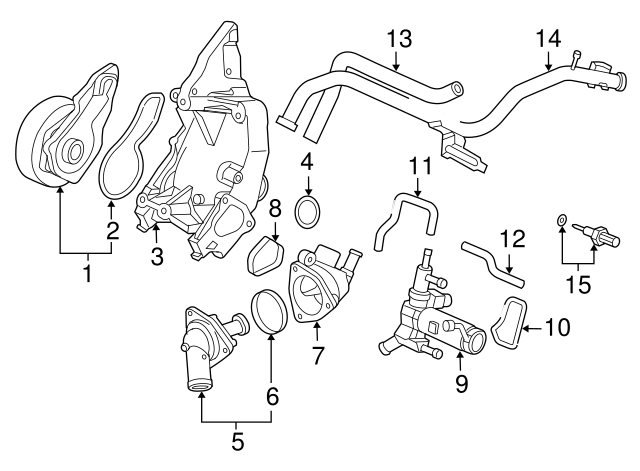 13
14
4
11
8
12
2
3
1
15
10
7
9
6
5