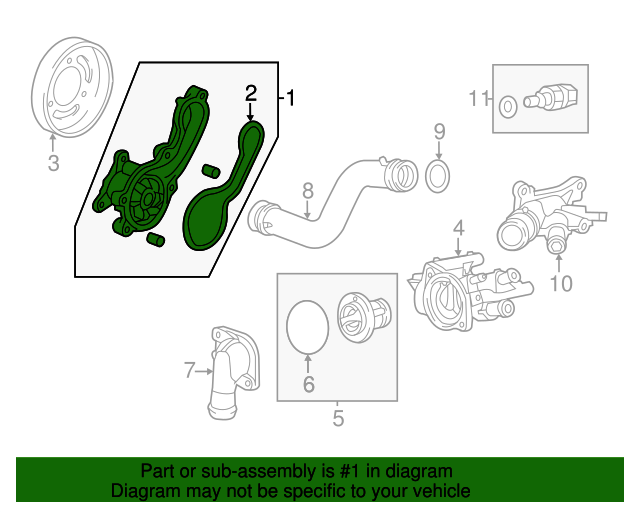 3

2

1

11

9

8

4

10

7

6

5

Part or sub-assembly is #1 in diagram
Diagram may not be specific to your vehicle