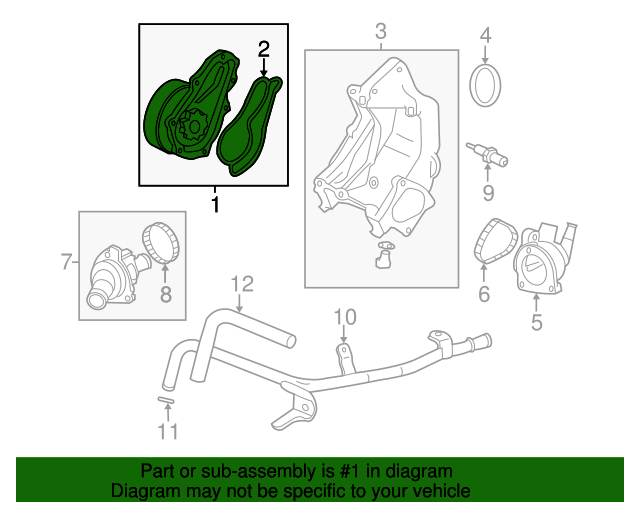 2
3
4
1
9
7
8
6
5
12
10
11

Part or sub-assembly is #1 in diagram
Diagram may not be specific to your vehicle