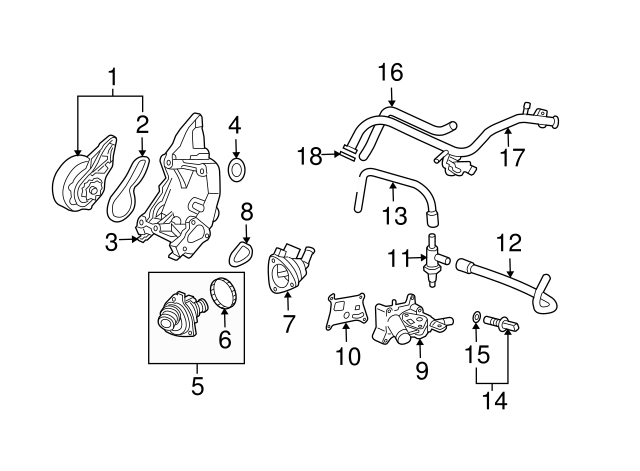 1
2
4
16
18
17
3
8
13
12
11
5
6
7
10
9
15
14