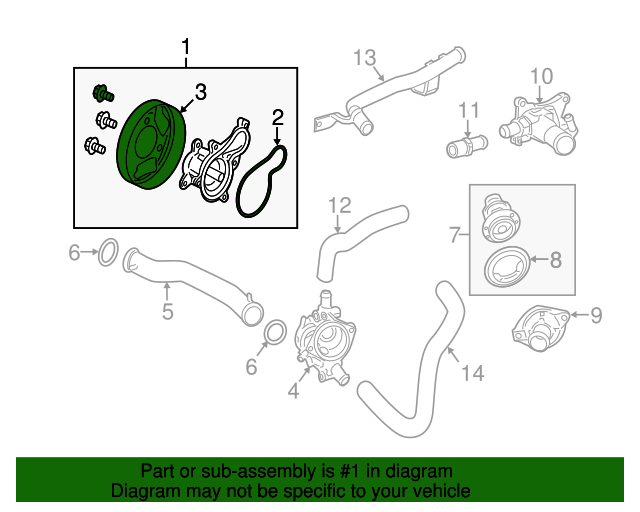 1
3
2
13
10
11
12
7
8
6
5
6
4
14
9

Part or sub-assembly is #1 in diagram
Diagram may not be specific to your vehicle