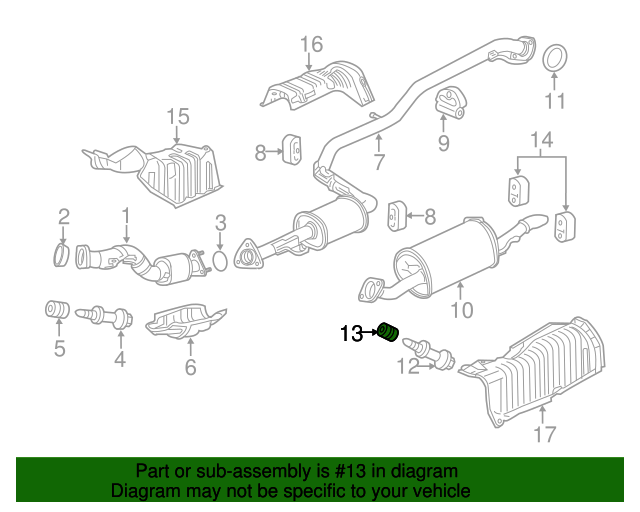 16

11

15

8

7

9

14

2

1

3

8

10

5

4

6

13

12

17

Part or sub-assembly is #13 in diagram
Diagram may not be specific to your vehicle