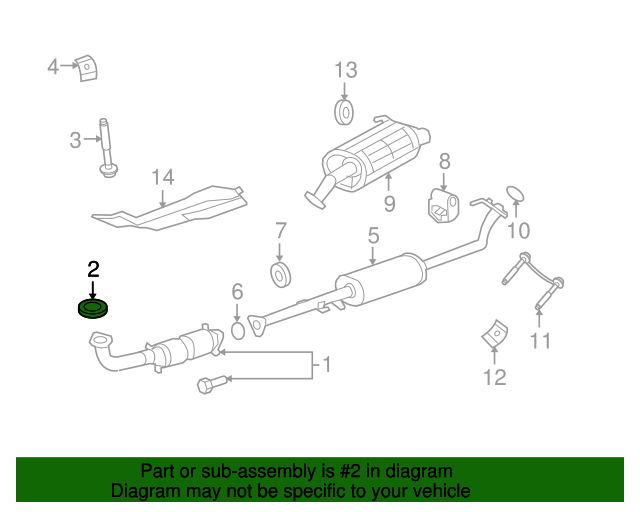 4
13
3
14
8
9
10
7
5
2
6
11
1
12

Part or sub-assembly is #2 in diagram
Diagram may not be specific to your vehicle