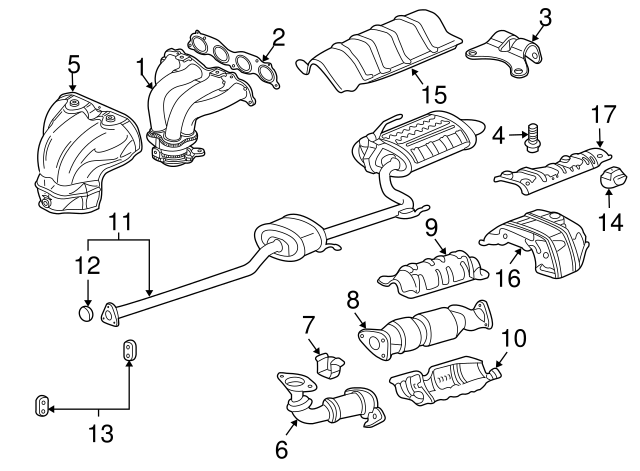 5
1
2
15
3
4
17
14
11
12
9
16
8
7
10
13
6