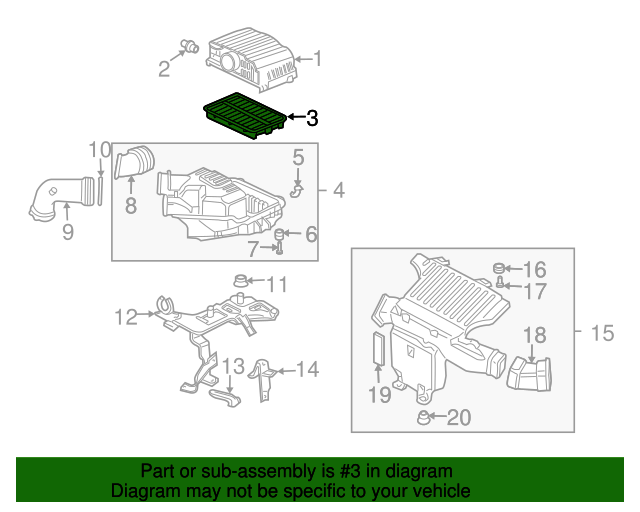 2
1
3
10
5
4
8
9
6
7
11
12
13
14
16
17
18
15
19
20

Part or sub-assembly is #3 in diagram
Diagram may not be specific to your vehicle