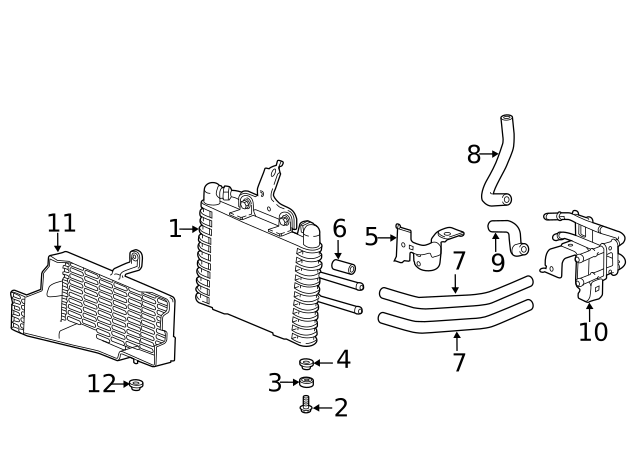 8
11
1
6
5
7
9
10
7
4
12
3
2