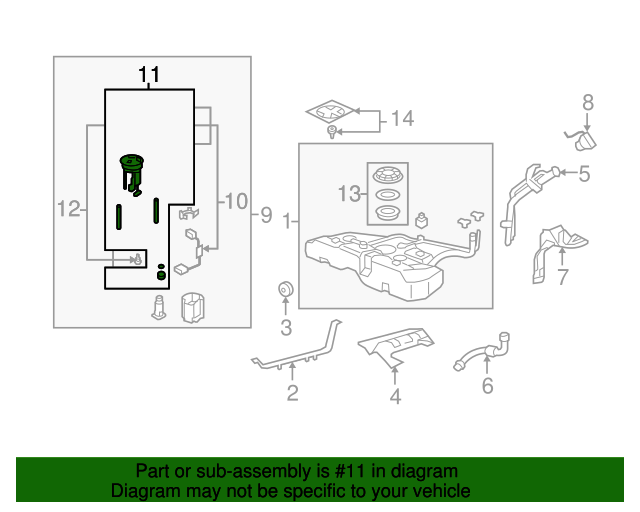 11

12

10

9

14

8

5

13

1

7

3

2

4

6

Part or sub-assembly is #11 in diagram
Diagram may not be specific to your vehicle