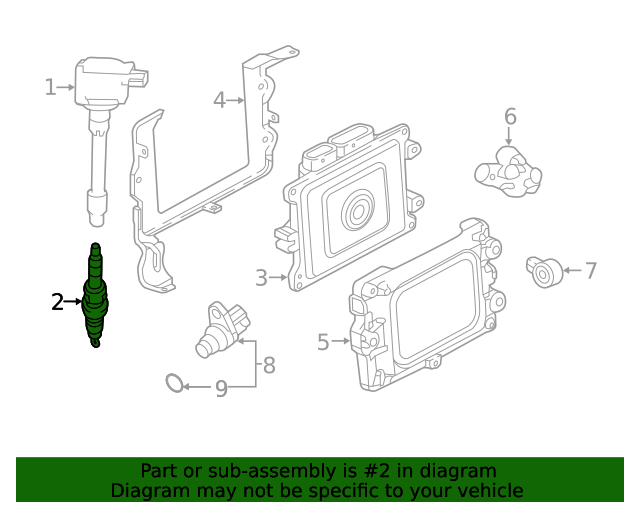 1
4
6
2
3
7
5
8
9

Part or sub-assembly is #2 in diagram
Diagram may not be specific to your vehicle