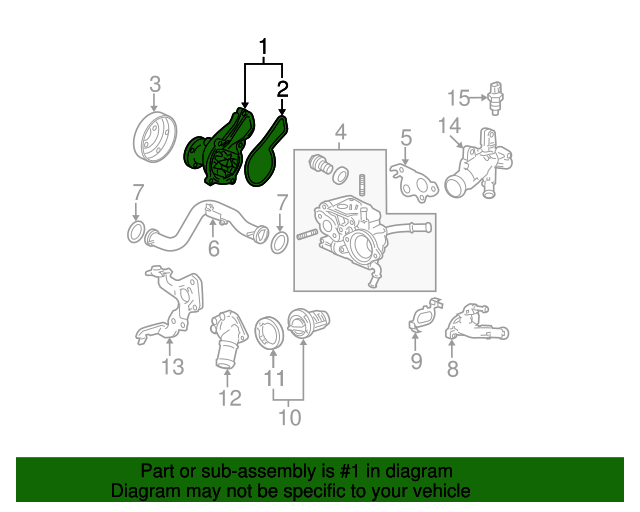 1
2
3
4
5
14
15
7
6
7
13
12
11
10
9
8

Part or sub-assembly is #1 in diagram
Diagram may not be specific to your vehicle