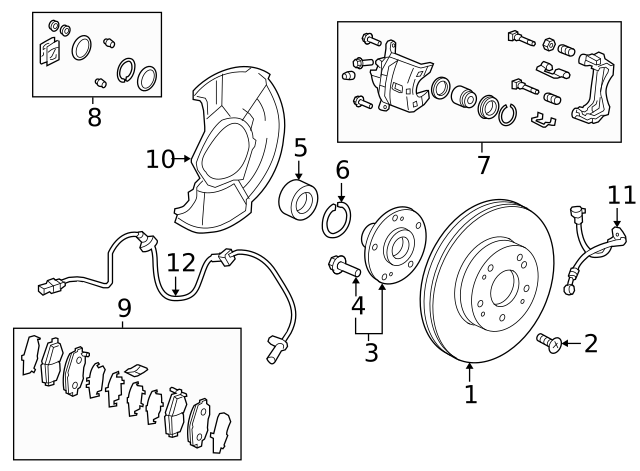 8
7
10
5
6
11
12
9
4
3
2
1