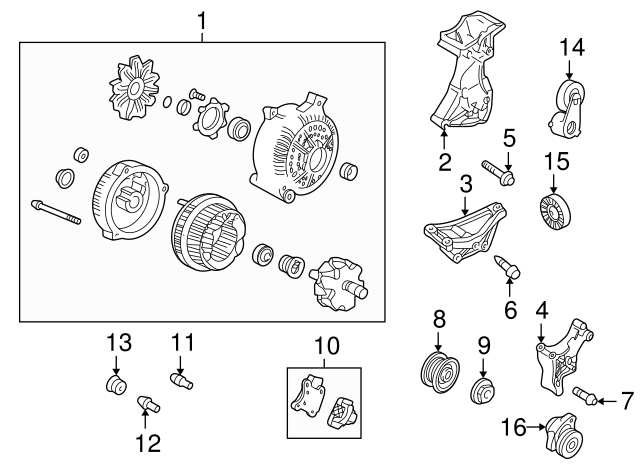 1
14
2
5
15
3
6
4
13
11
10
8
9
7
12
16