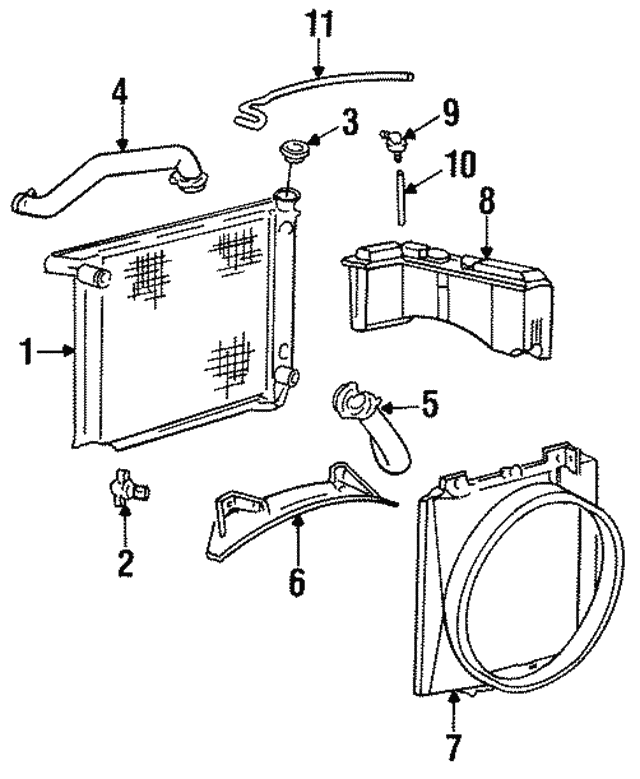 11
4
3
9
10
8
1
5
2
6
7