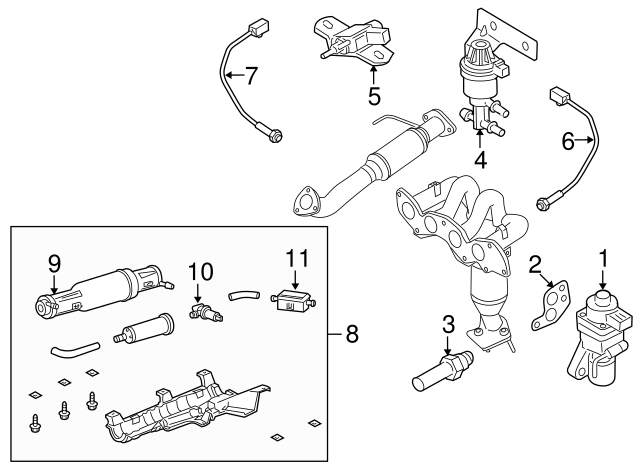 7
5
4
6
9
10
11
8
2
1
3