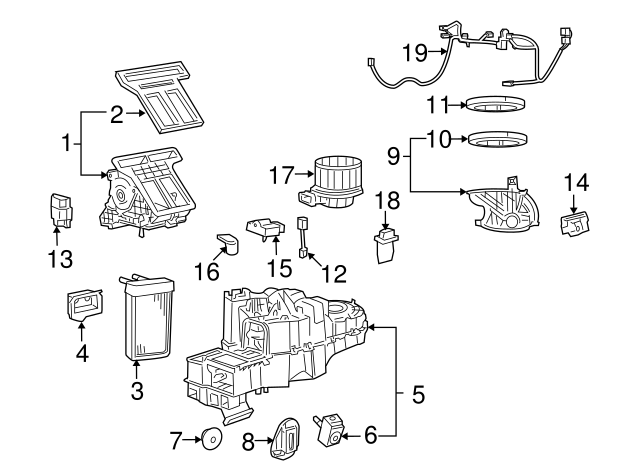 19
11
2
1
10
9
17
14
18
13
16
15
12
4
3
5
7
8
6