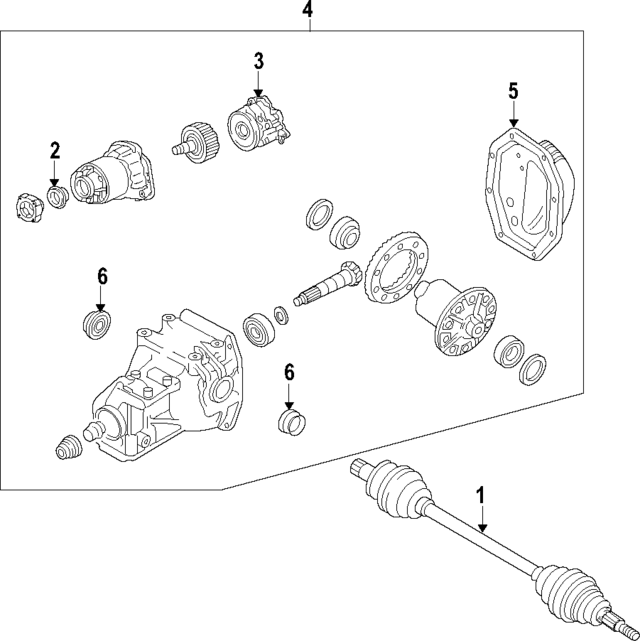 4
3
5
2
6
6
1