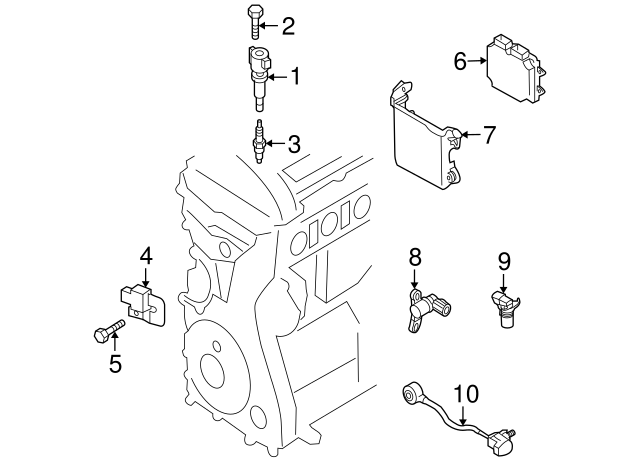 2
1
3
6
7
4
5
8
9
10