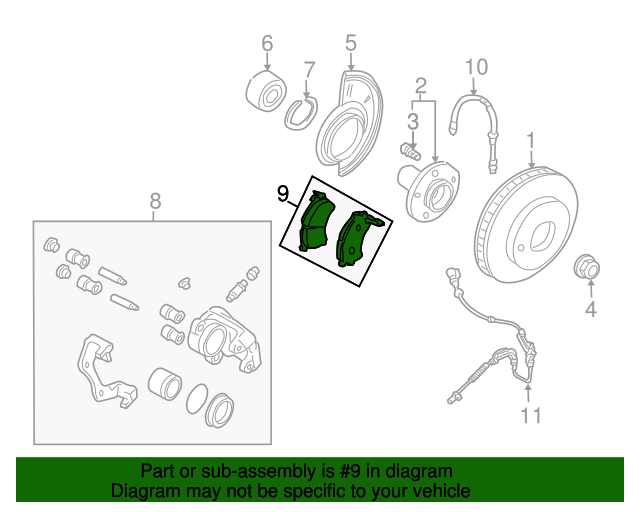 6
5
7
10
2
3
1
9
8
4
11

Part or sub-assembly is #9 in diagram
Diagram may not be specific to your vehicle