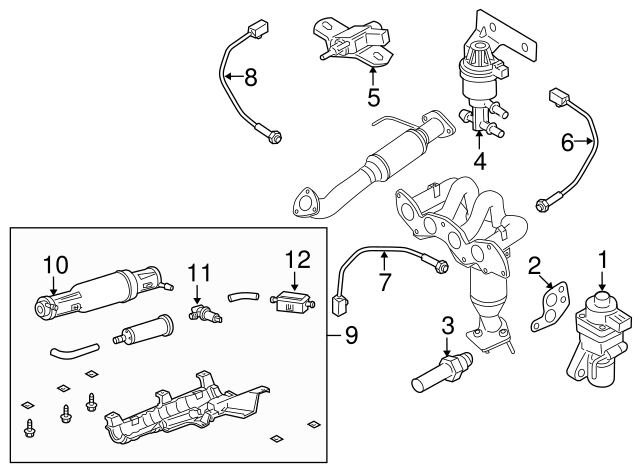 8
5
4
6
10
11
12
7
2
1
9
3