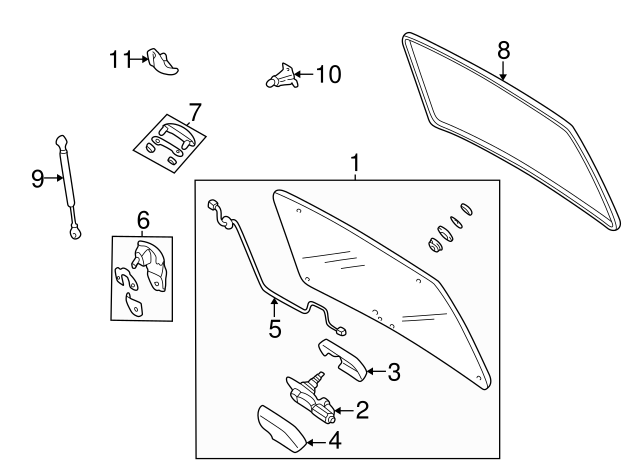 11
10
8
7
9
1
6
5
3
2
4