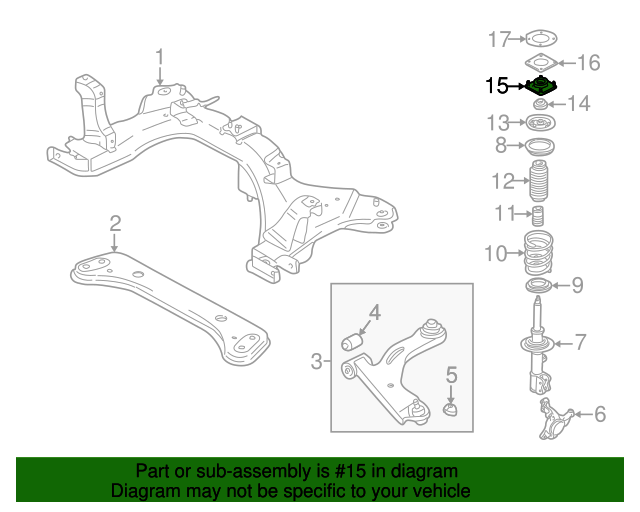 1
2
3
4
5
17
16
15
14
13
8
12
11
10
9
7
6

Part or sub-assembly is #15 in diagram
Diagram may not be specific to your vehicle