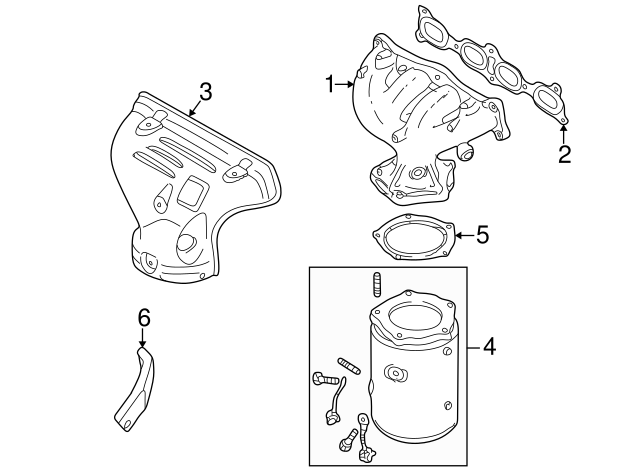 3
1
2
5
4
6