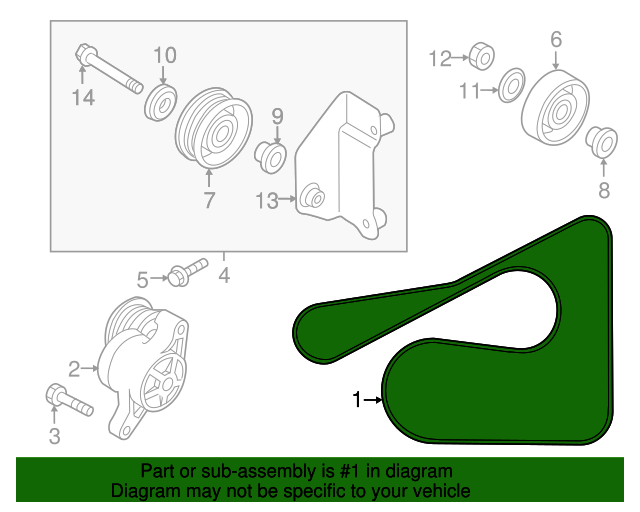 14
10
7
9
13
12
11
6
8
5
4
2
3
1

Part or sub-assembly is #1 in diagram
Diagram may not be specific to your vehicle