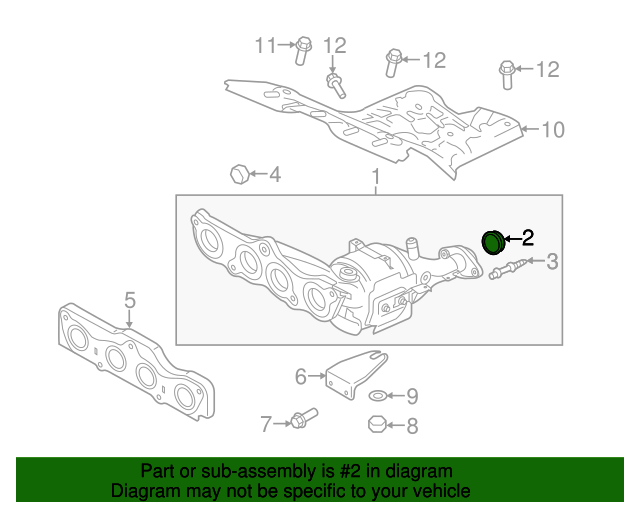 11
12
12
12
10
4
1
2
3
5
6
9
7
8

Part or sub-assembly is #2 in diagram
Diagram may not be specific to your vehicle