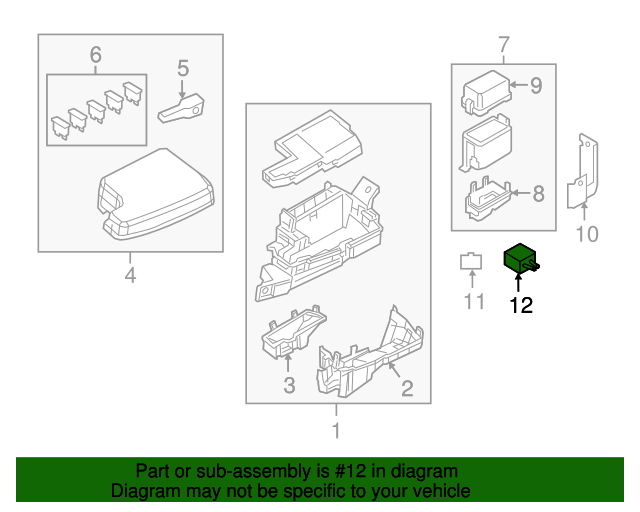 6
5
4
7
9
8
10
11
12
3
2
1

Part or sub-assembly is #12 in diagram
Diagram may not be specific to your vehicle