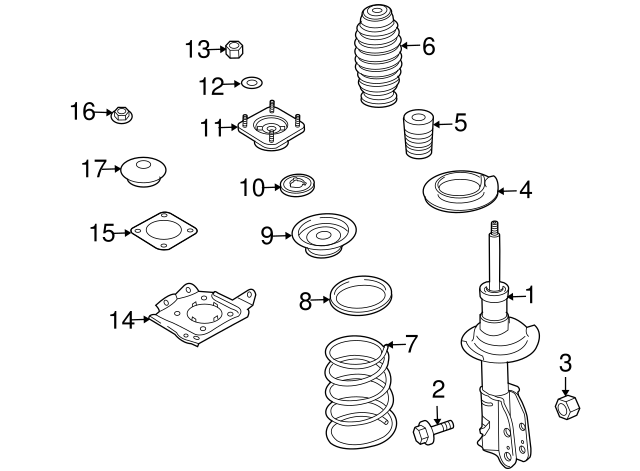 13
6
12
16
11
5
17
10
4
15
9
1
8
14
7
3
2