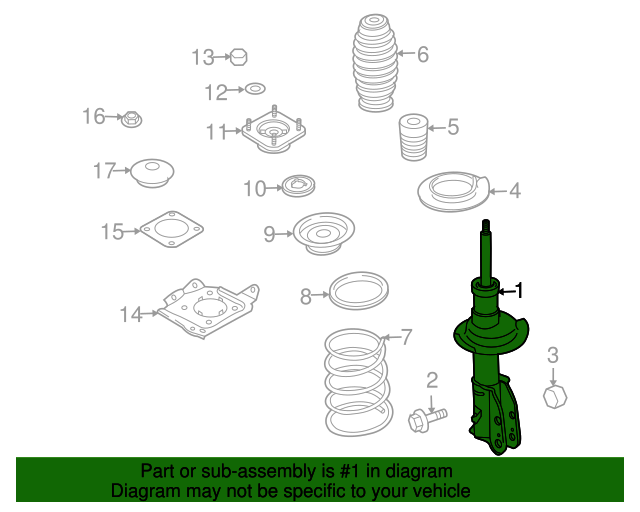 13
6
12
16
11
5
17
10
4
15
9
1
8
14
7
3
2

Part or sub-assembly is #1 in diagram
Diagram may not be specific to your vehicle