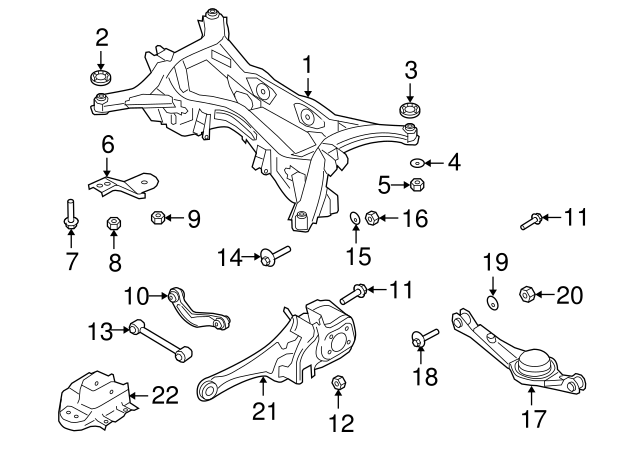 2
1
3
6
4
5
7
8
9
16
11
14
15
19
10
11
20
13
18
22
21
12
17