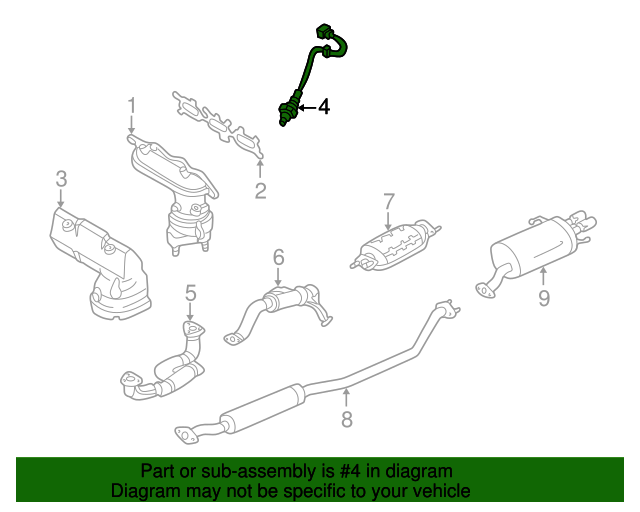 4
1
2
3
7
6
9
5
8

Part or sub-assembly is #4 in diagram
Diagram may not be specific to your vehicle