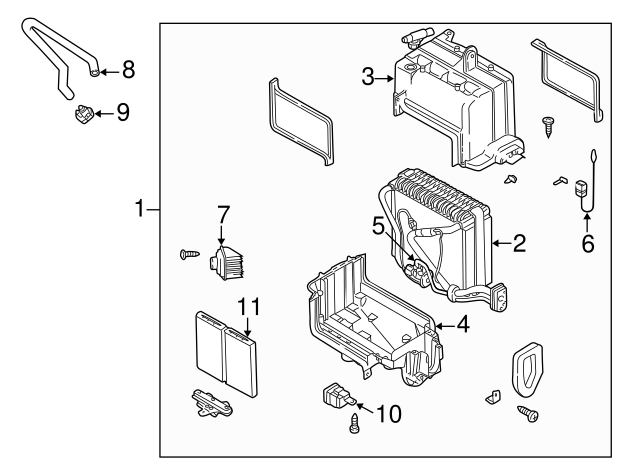 8
9
3
1
7
5
2
6
11
4
10