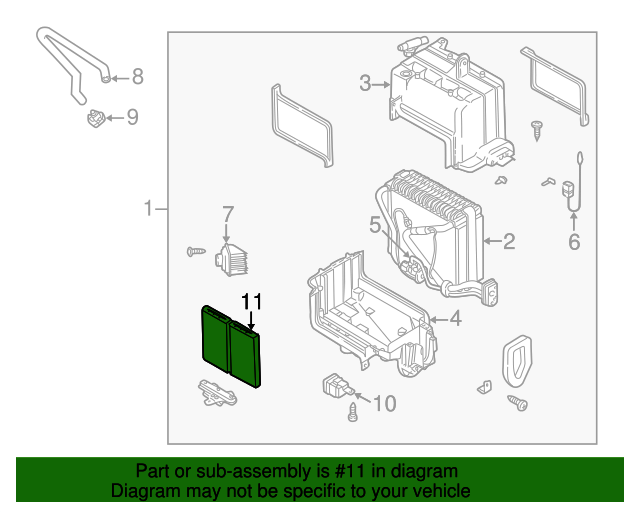 8
9
3
1
7
5
2
6
11
4
10

Part or sub-assembly is #11 in diagram
Diagram may not be specific to your vehicle