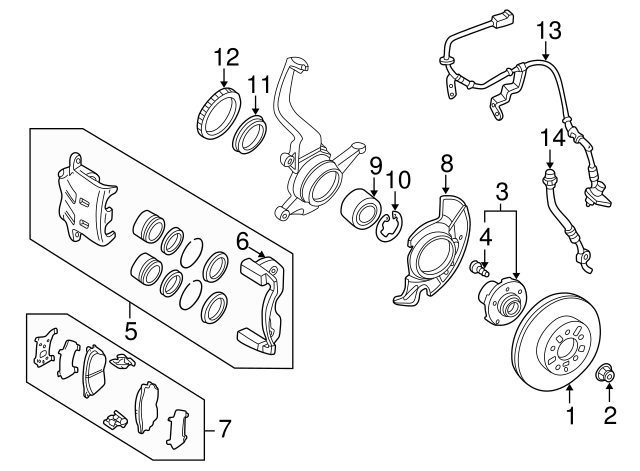 12
11
13
14
9
10
8
3
4
6
5
7
1
2