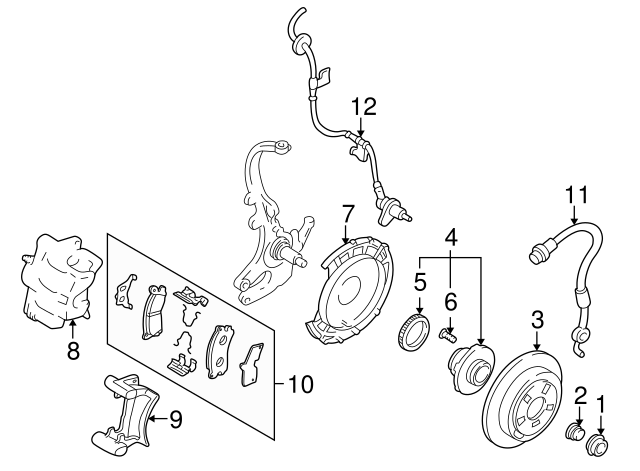 12
11
7
4
5
6
3
8
10
9
2
1