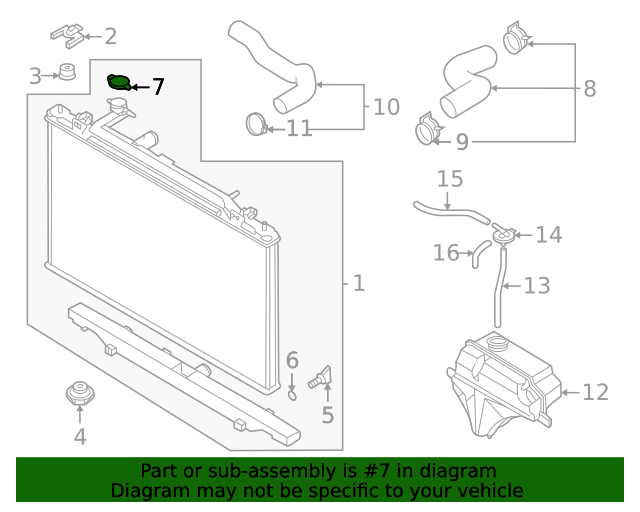 2
3
7
10
11
8
9
15
14
16
13
1
6
5
4
12

Part or sub-assembly is #7 in diagram
Diagram may not be specific to your vehicle