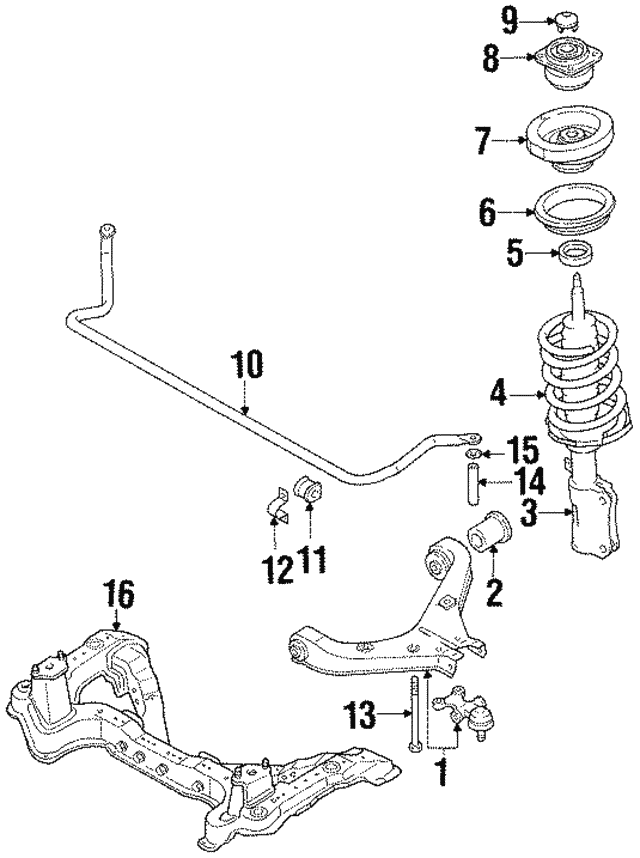 9
8
7
6
5
10
4
15
14
3
12
11
2
16
13
1