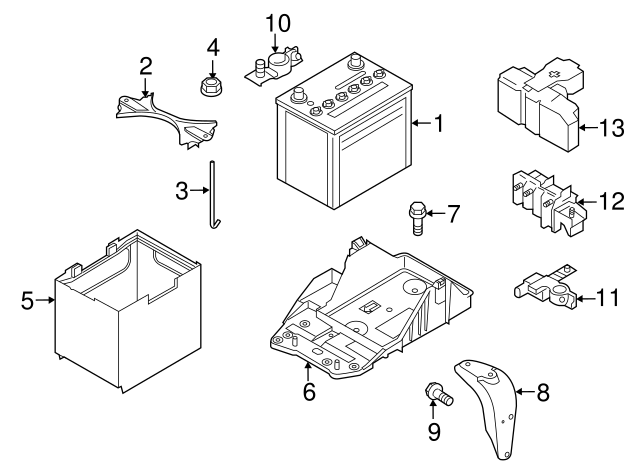 10
4
2
1
13
3
7
12
5
11
6
8
9